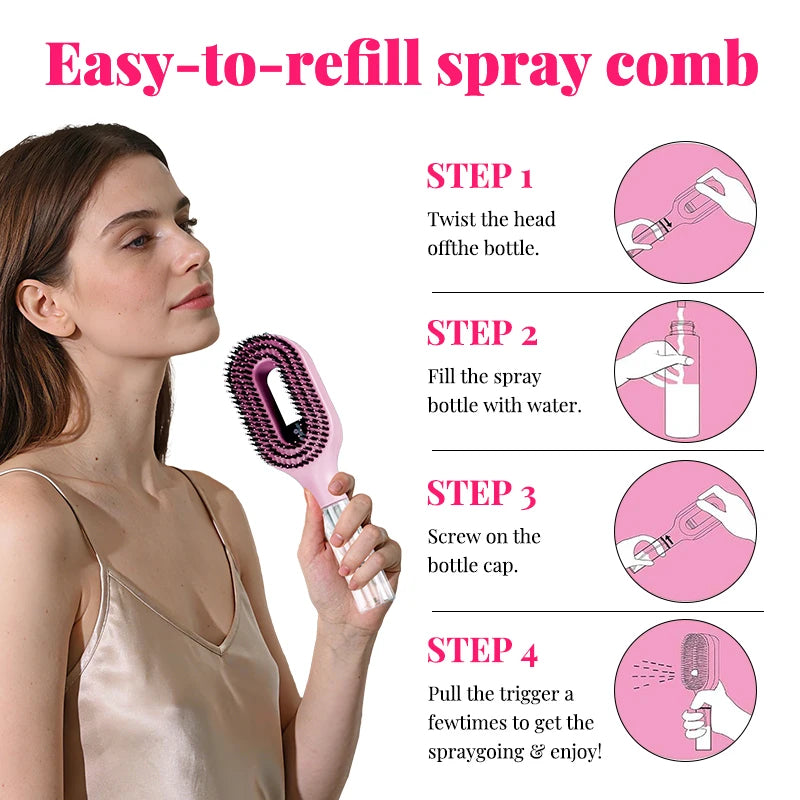 Easy-to-refill spray comb

STEP 1
Twist the head offthe bottle.

STEP 2
Fill the spray bottle with water.

STEP 3
Screw on the bottle cap.

STEP 4
Pull the trigger a fewtimes to get the spraygoing & enjoy!